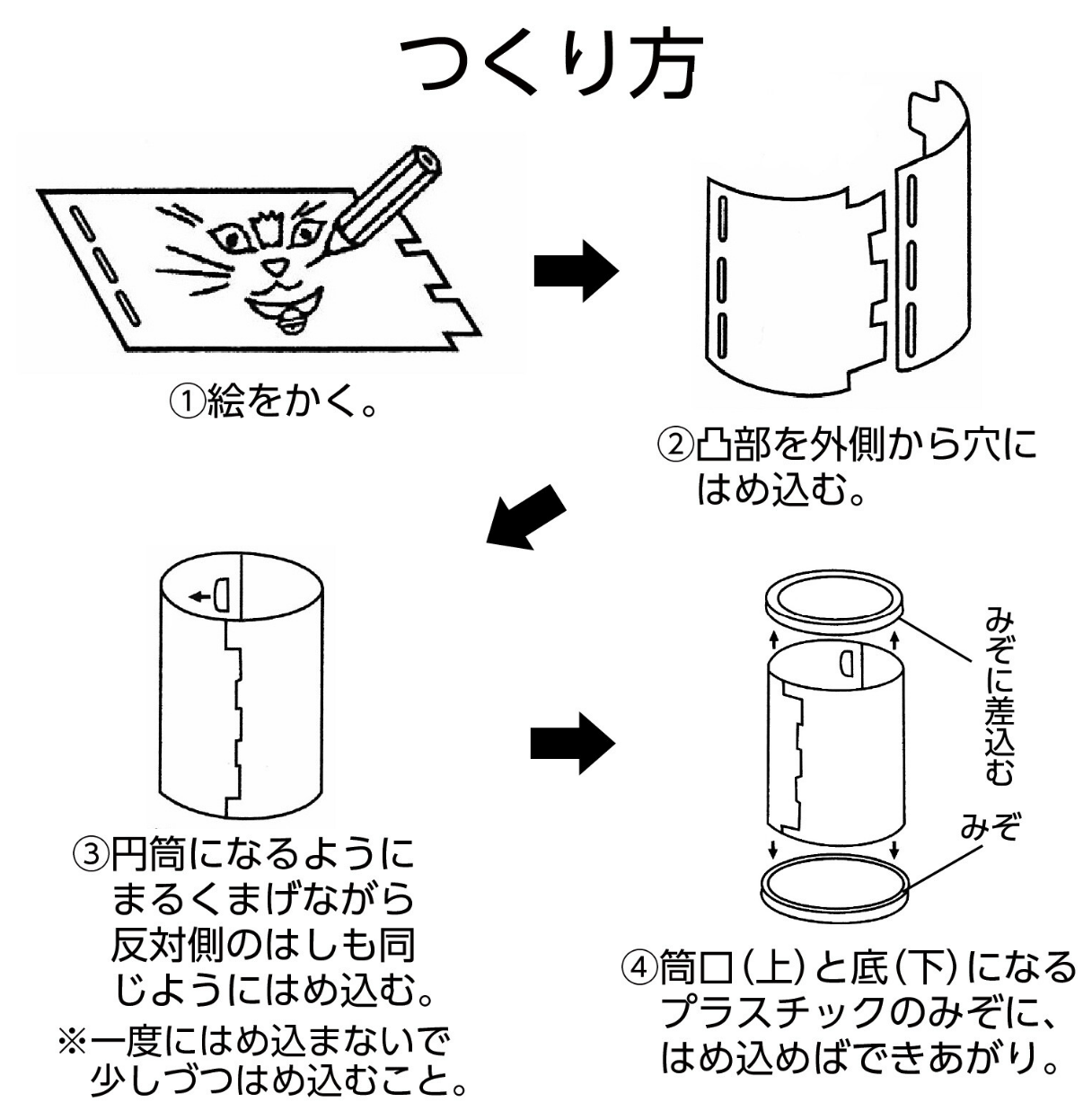 つくり方

①絵をかく。

②凸部を外側から穴にはめ込む。

③円筒になるようにまるくまげながら反対側のはしも同じようにはめ込む。

※一度にはめ込まないで少しづつはめ込むこと。

みぞに差込む

みぞ

④筒口(上)と底(下)になるプラスチックのみぞに、はめ込めばできあがり。