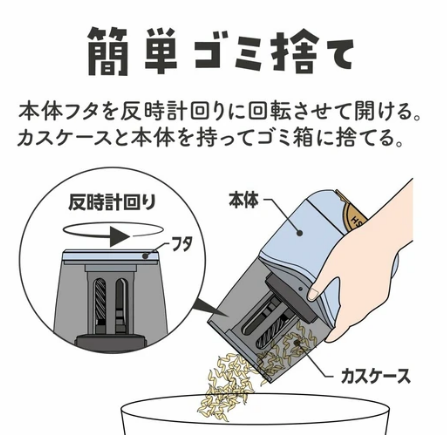 簡単ゴミ捨て

本体フタを反時計回りに回転させて開ける。
カスケースと本体を持ってゴミ箱に捨てる。

反時計回り

フタ

本体

カスケース